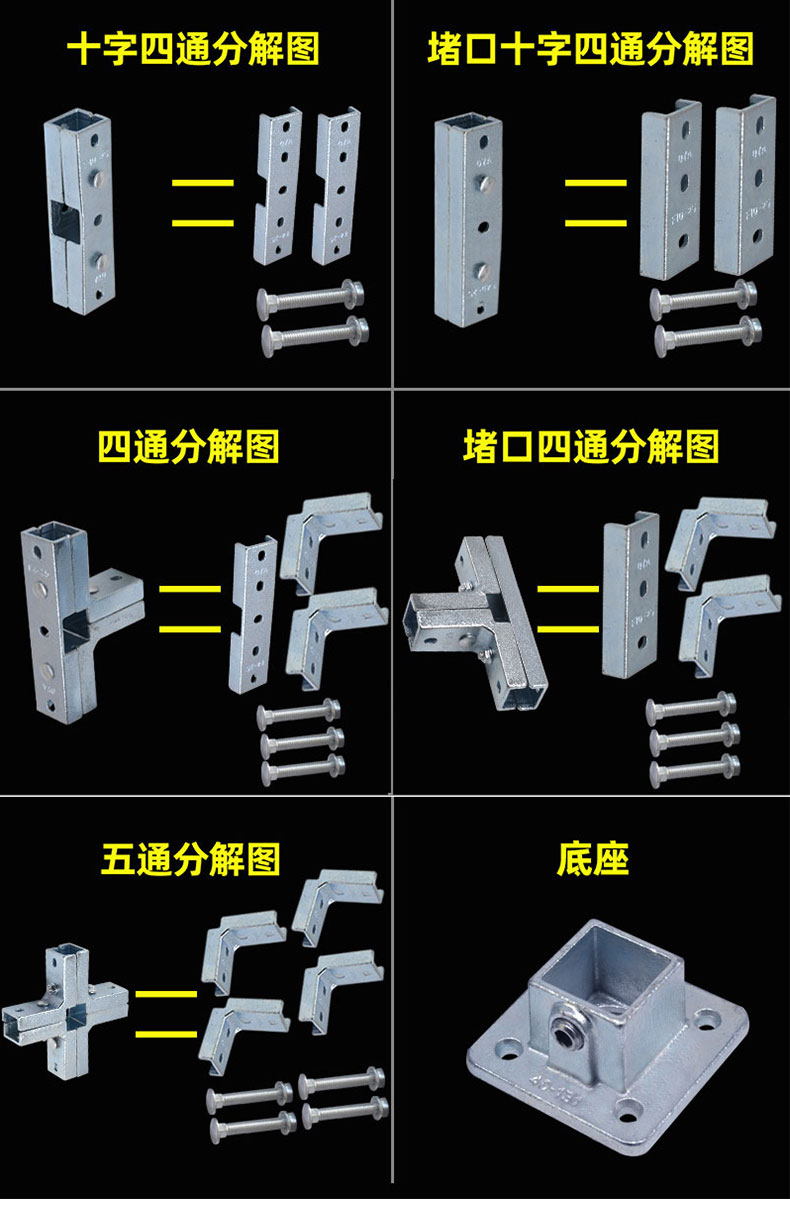 十字四通分解图

堵口十字四通分解图

四通分解图

堵口四通分解图

五通分解图

底座