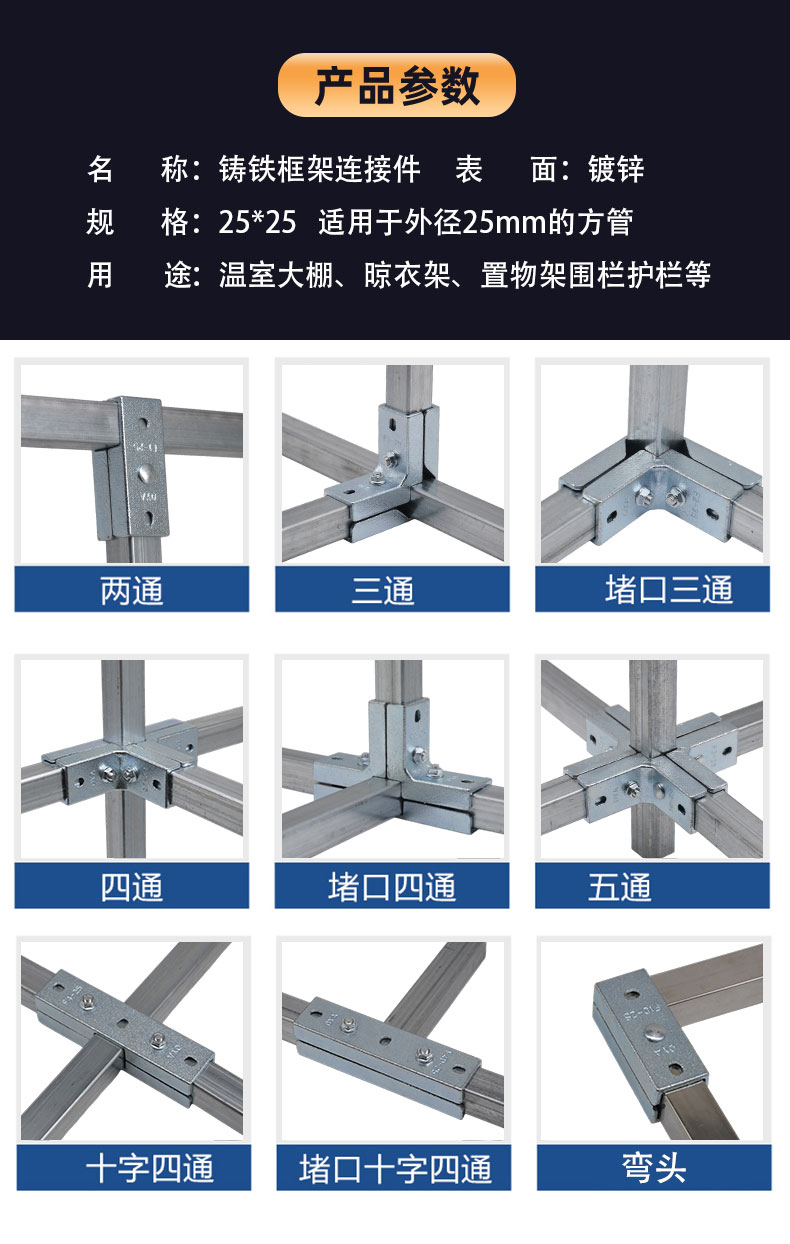 产品参数

名　　称：铸铁框架连接件　表　　面：镀锌
规　　格：25*25　适用于外径25mm的方管
用　　途：温室大棚、晾衣架、置物架围栏护栏等

两通

三通

堵口三通

四通

堵口四通

五通

十字四通

堵口十字四通

弯头