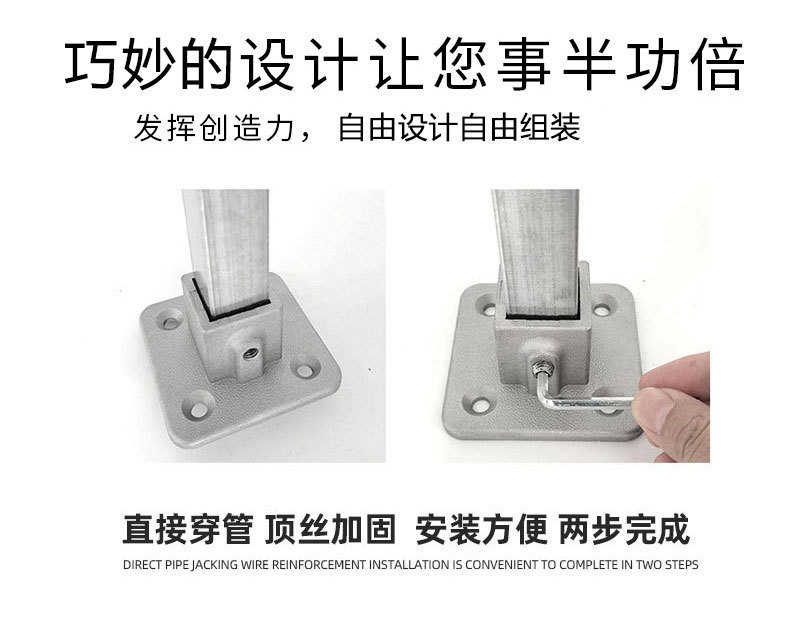 巧妙的设计让您事半功倍

发挥创造力，自由设计自由组装

直接穿管 顶丝加固 安装方便 两步完成

DIRECT PIPE JACKING WIRE REINFORCEMENT INSTALLATION IS CONVENIENT TO COMPLETE IN TWO STEPS