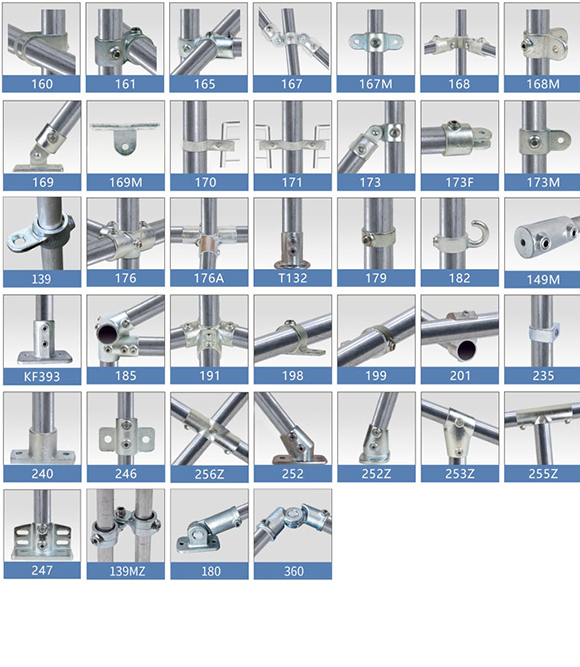 160 161 165 167 167M 168 168M

169 169M 170 171 173 173F 173M

139 176 176A T132 179 182 149M

KF393 185 191 198 199 201 235

240 246 256Z 252 252Z 253Z 255Z

247 139MZ 180 360